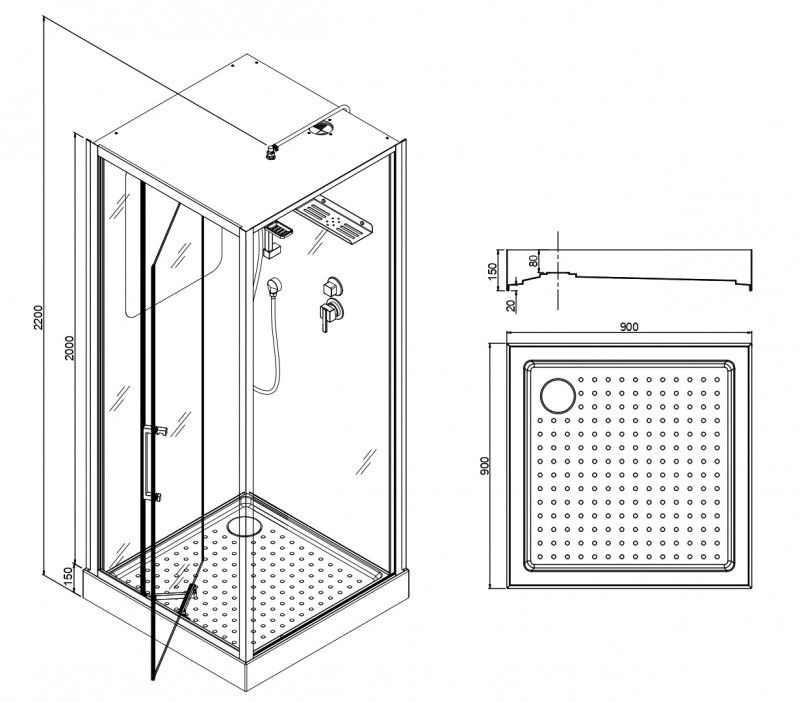 2200
2000
150
150
80
20
900
900