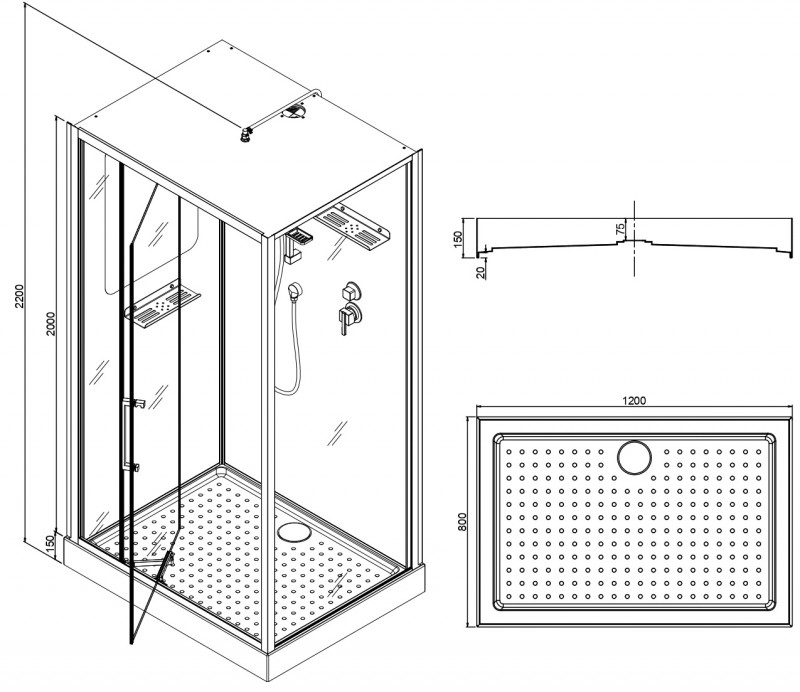 2200
2000
150
150
75
20
1200
800