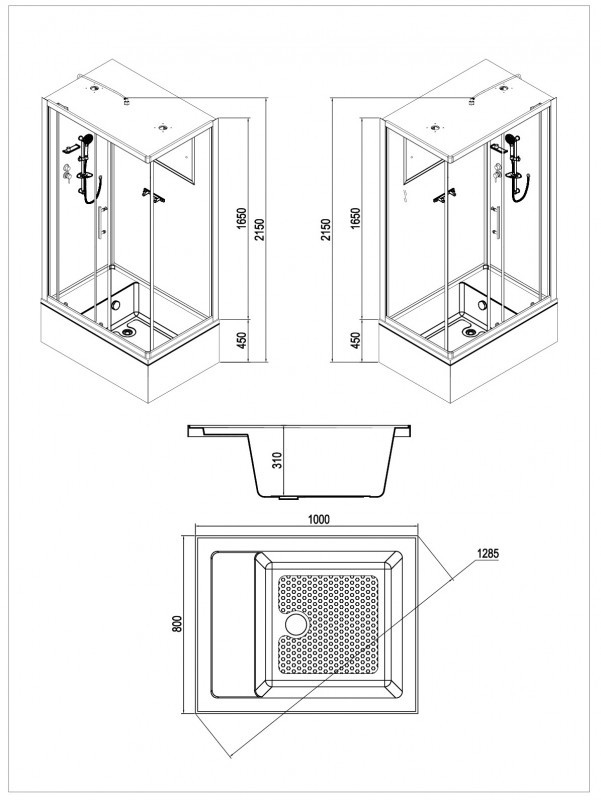 1650
2150
450
2150
1650
450
310
1000
1285
800